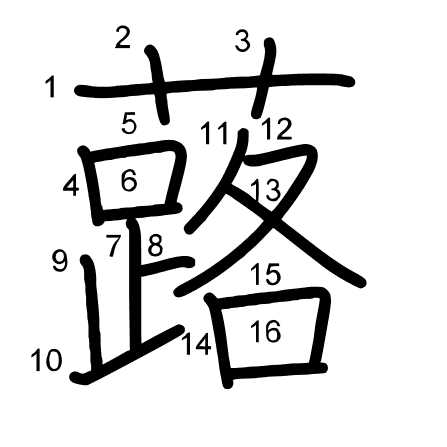 蕗

1 2 3 4 5 6 7 8 9 10 11 12 13 14 15 16