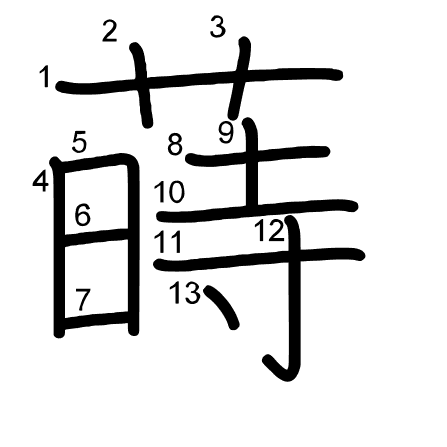 蒔
1 2 3 4 5 6 7 8 9 10 11 12 13