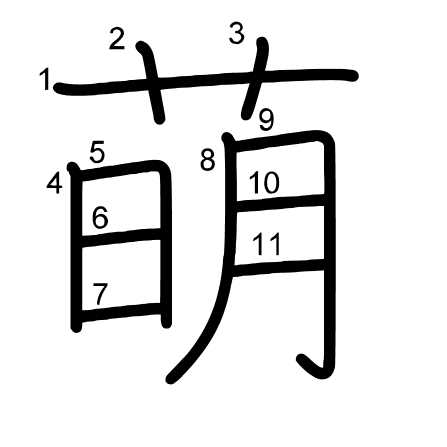 萌
1 2 3 4 5 6 7 8 9 10 11