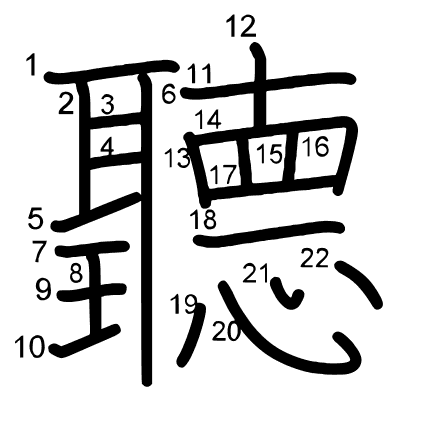 聽

1 2 3 4 5 6 7 8 9 10 11 12 13 14 15 16 17 18 19 20 21 22