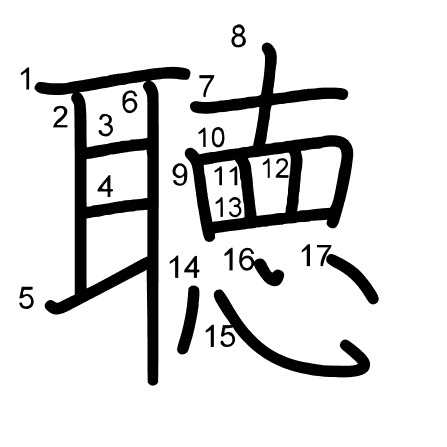 聴

1 2 3 4 5 6 7 8 9 10 11 12 13 14 15 16 17