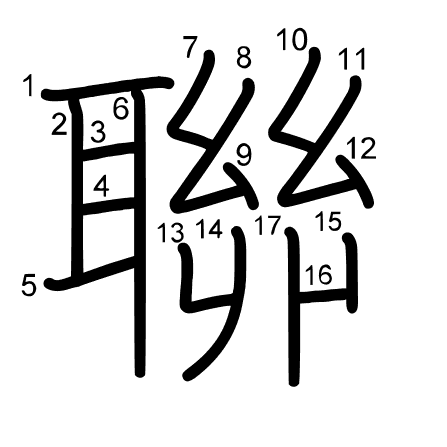 聯

1 2 3 4 5 6 7 8 9 10 11 12 13 14 15 16 17