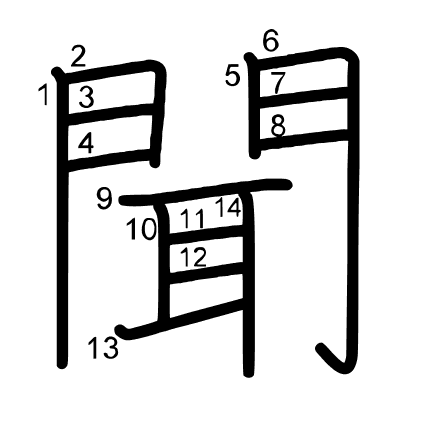 聞

1 2 3 4 5 6 7 8 9 10 11 12 13 14