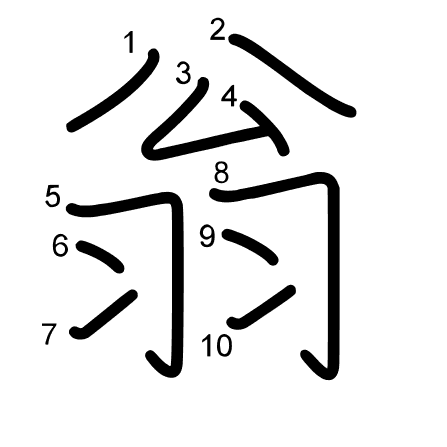 翁

1 2 3 4 5 6 7 8 9 10