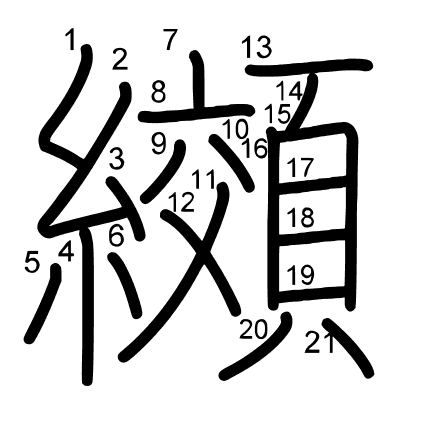 纐

1 2 3 4 5 6 7 8 9 10 11 12 13 14 15 16 17 18 19 20 21