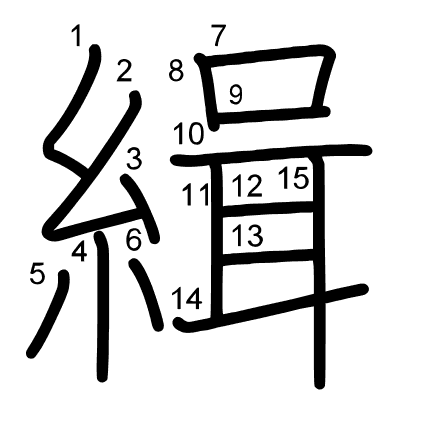 緝
1
2
3
4
5
6
7
8
9
10
11
12
13
14
15