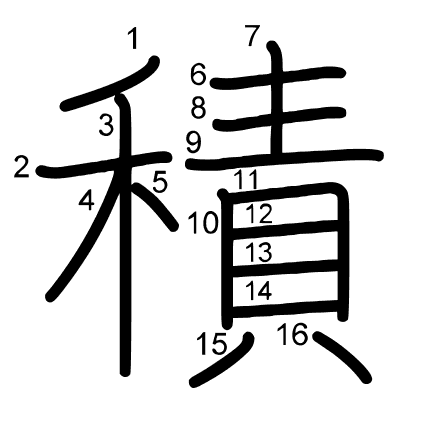 積
1 2 3 4 5 6 7 8 9 10 11 12 13 14 15 16