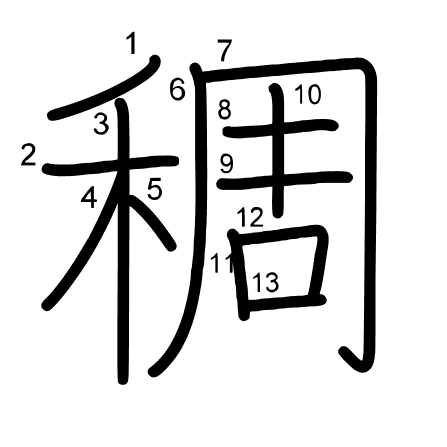 稠

1 2 3 4 5 6 7 8 9 10 11 12 13