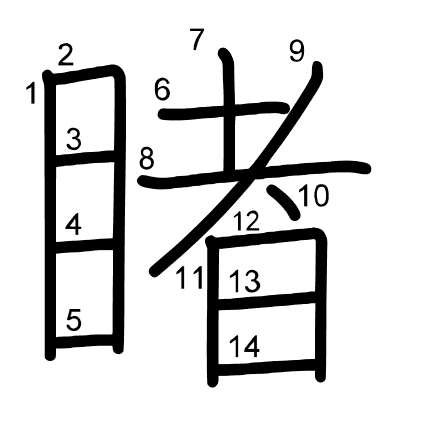 睹
1 2 3 4 5 6 7 8 9 10 11 12 13 14