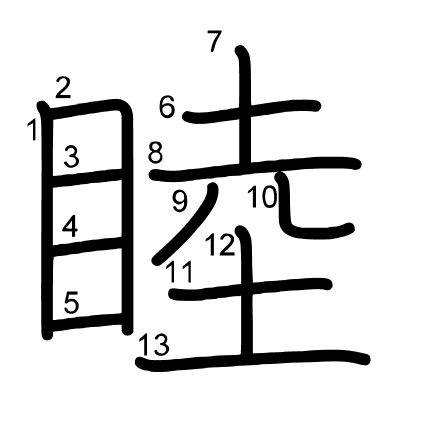 睦
1 2 3 4 5 6 7 8 9 10 11 12 13