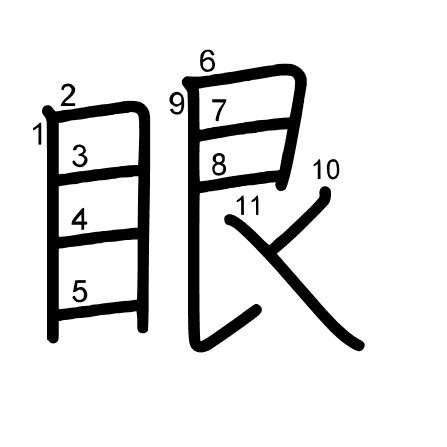 眼

1 2 3 4 5 6 7 8 9 10 11