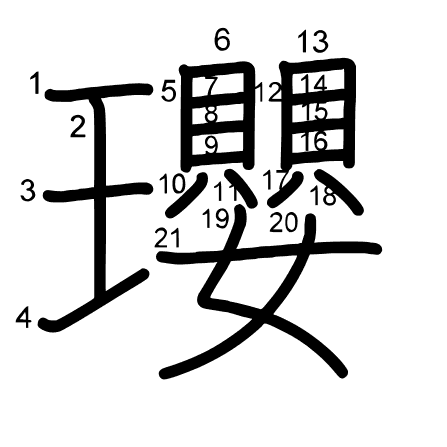 瓔

1 2 3 4 5 6 7 8 9 10 11 12 13 14 15 16 17 18 19 20 21