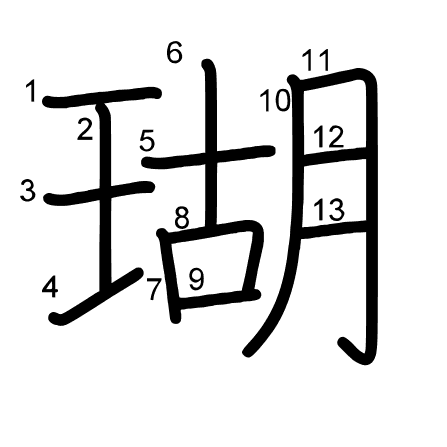 瑚

1 2 3 4 5 6 7 8 9 10 11 12 13