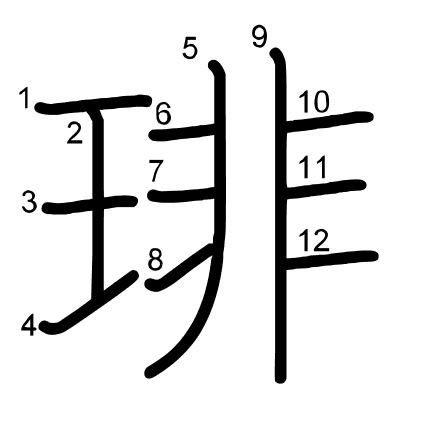 琲

1
2
3
4
5
6
7
8
9
10
11
12