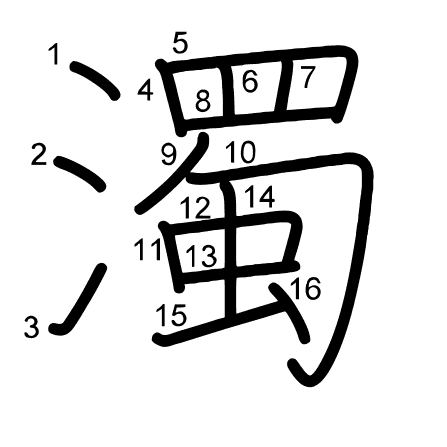 濁
1
2
3
4
5
6
7
8
9
10
11
12
13
14
15
16