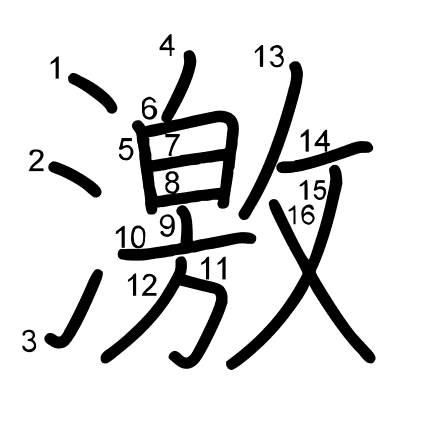 激

1 2 3 4 5 6 7 8 9 10 11 12 13 14 15 16