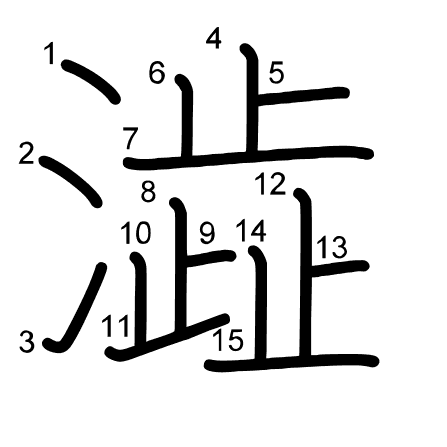 澁

1 2 3 4 5 6 7 8 9 10 11 12 13 14 15