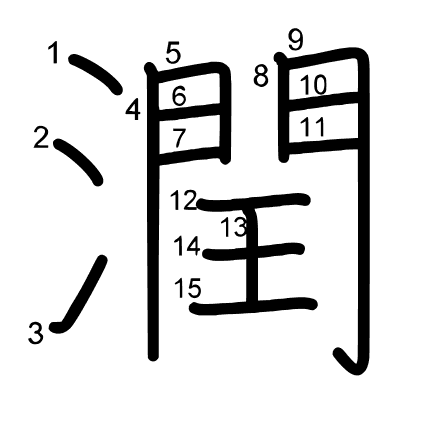 潤
1
2
3
4
5
6
7
8
9
10
11
12
13
14
15