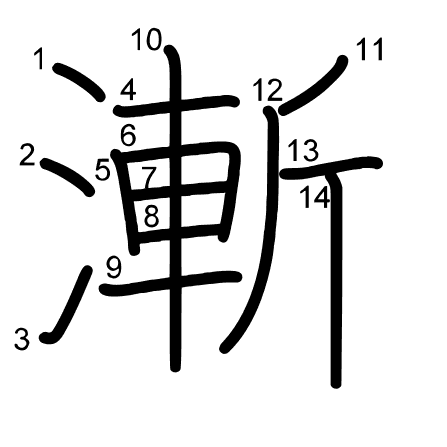 漸

1 2 3 4 5 6 7 8 9 10 11 12 13 14