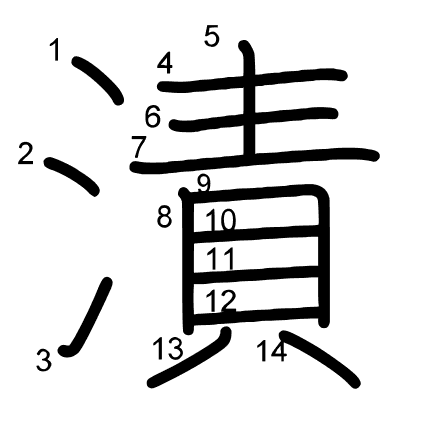 漬

1 2 3 4 5 6 7 8 9 10 11 12 13 14