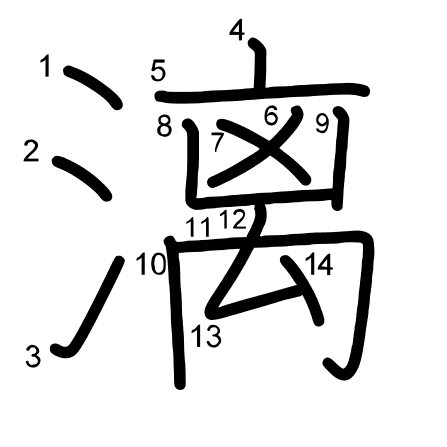 漓

1
2
3
4
5
6
7
8
9
10
11
12
13
14