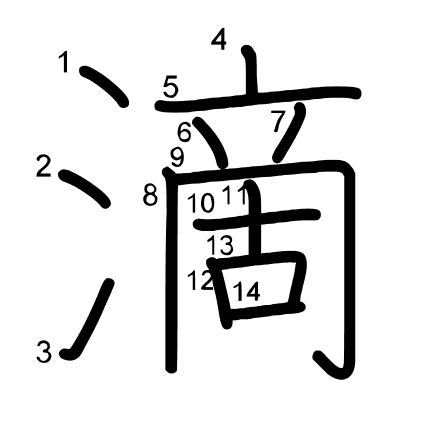 滴

1 2 3 4 5 6 7 8 9 10 11 12 13 14