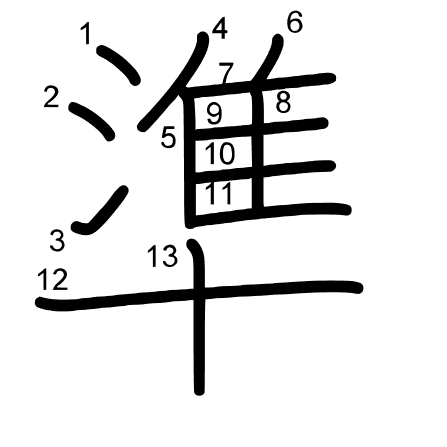 準
1
2
3
4
5
6
7
8
9
10
11
12
13