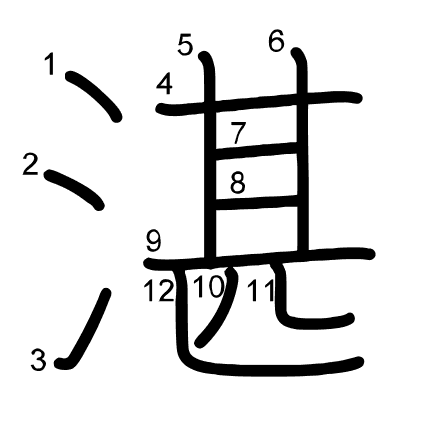 湛
1
2
3
4
5
6
7
8
9
10
11
12