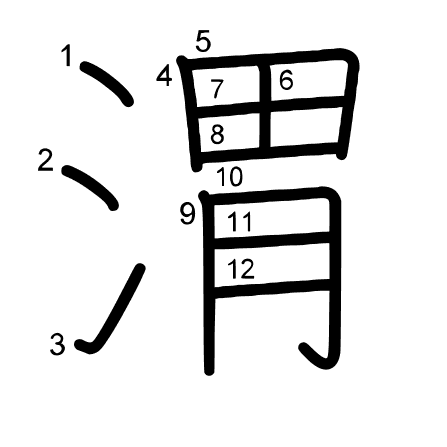 渭
1
2
3
4
5
6
7
8
9
10
11
12