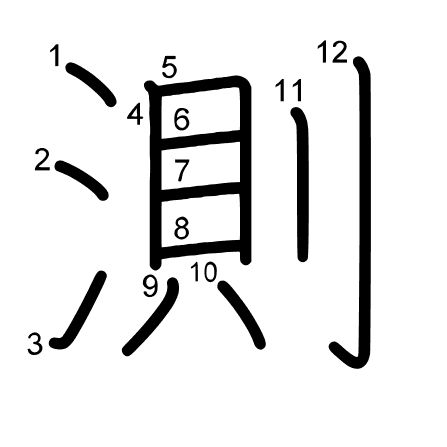 測
1
2
3
4
5
6
7
8
9
10
11
12