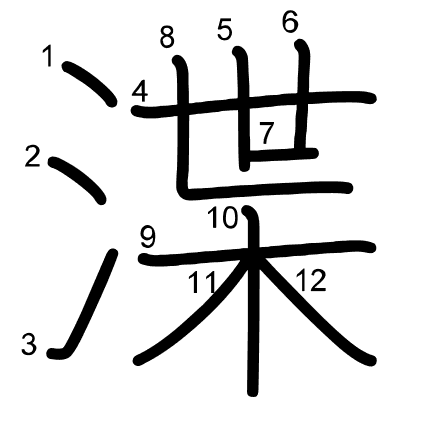 渫

1 2 3 4 5 6 7 8 9 10 11 12