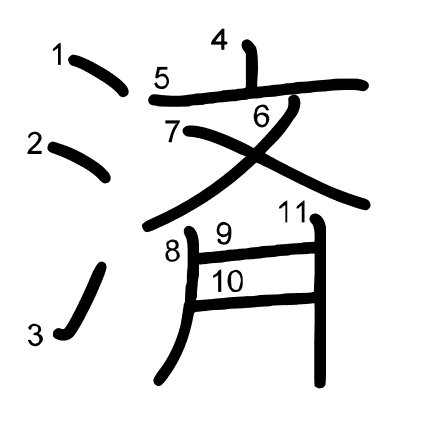 済
1
2
3
4
5
6
7
8
9
10
11