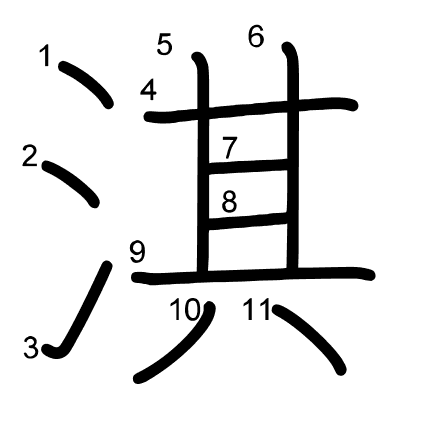 淇

1 2 3 4 5 6 7 8 9 10 11