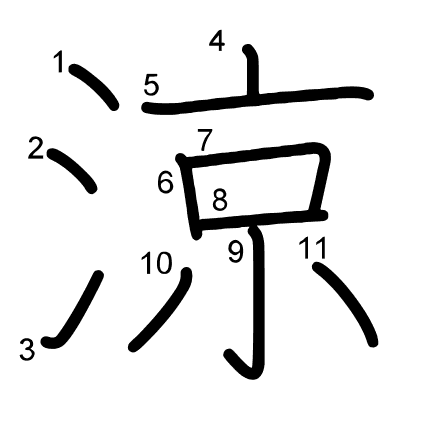 涼
1
2
3
4
5
6
7
8
9
10
11