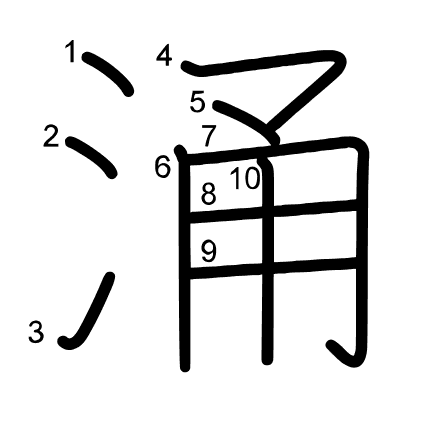 涌

1 2 3 4 5 6 7 8 9 10