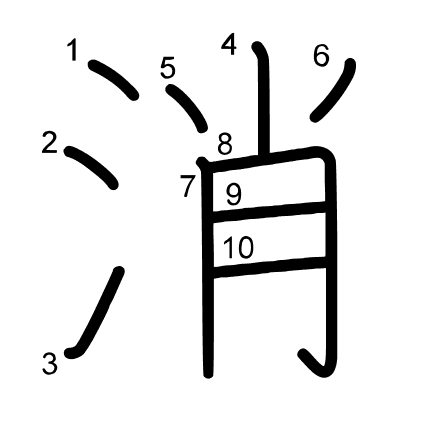 消
1
2
3
4
5
6
7
8
9
10