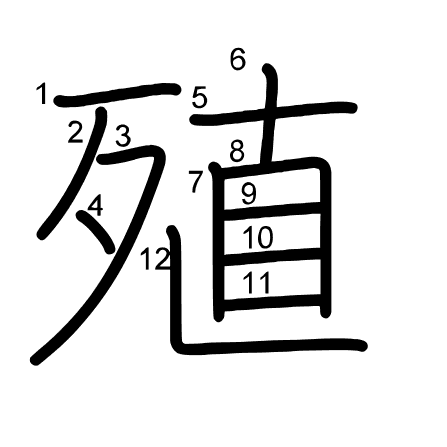 殖
1 2 3 4 5 6 7 8 9 10 11 12