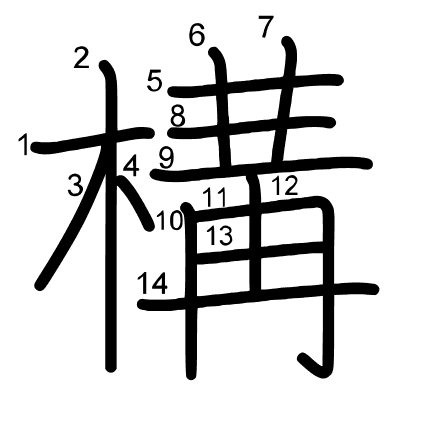 構
1 2 3 4 5 6 7 8 9 10 11 12 13 14