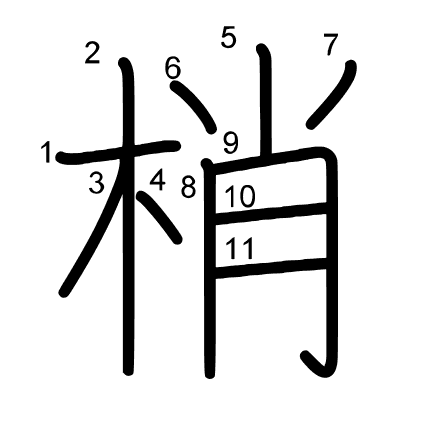 梢
1
2
3
4
5
6
7
8
9
10
11