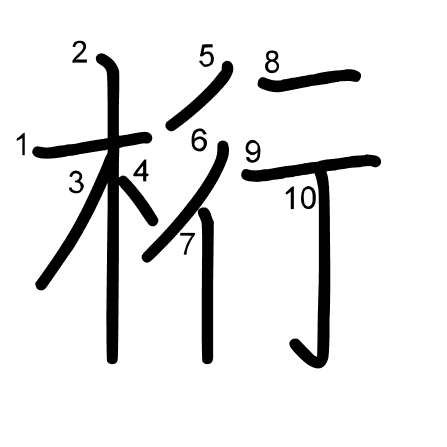 桁
1 2 3 4 5 6 7 8 9 10