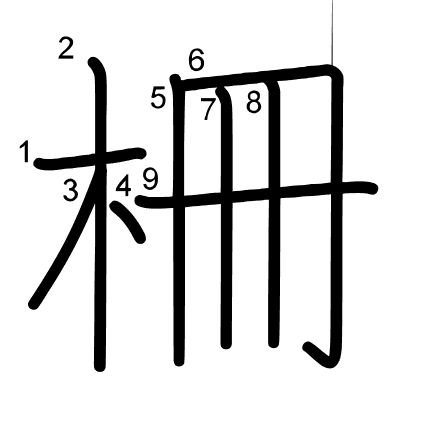 2
6
5
7
8
1
3
4
9
柵