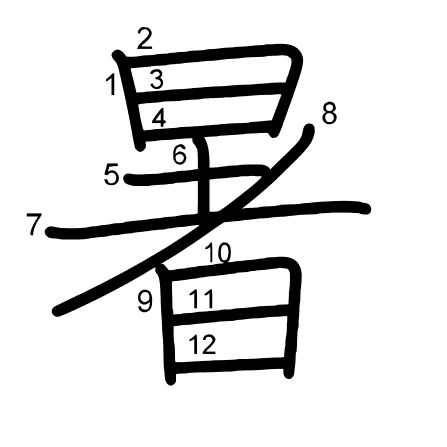 暑

2
1
3
4
8
6
5
7
10
9
11
12