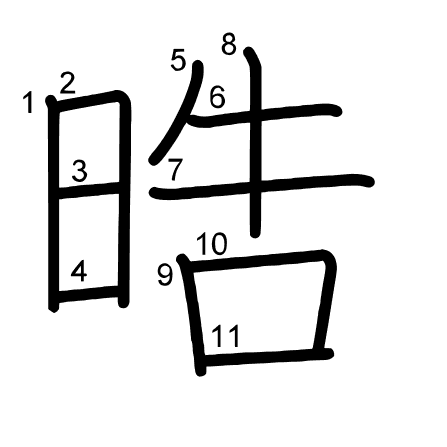 1 2 3 4 5 6 7 8 9 10 11

晧