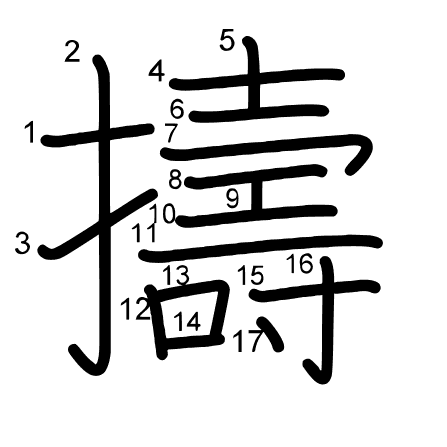 擣

1 2 3 4 5 6 7 8 9 10 11 12 13 14 15 16 17