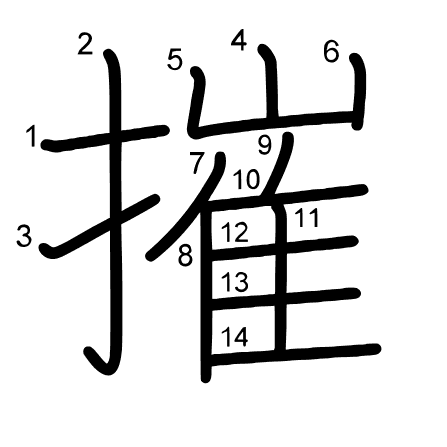 摧
1 2 3 4 5 6 7 8 9 10 11 12 13 14