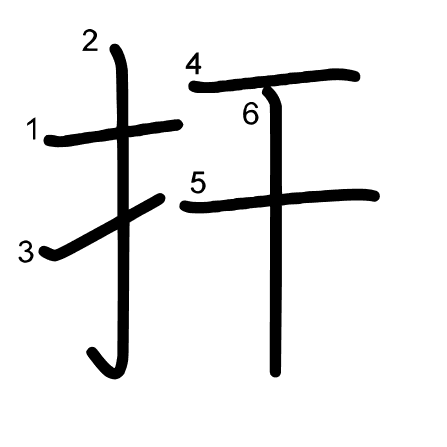 2
4
1
6
5
3
扞