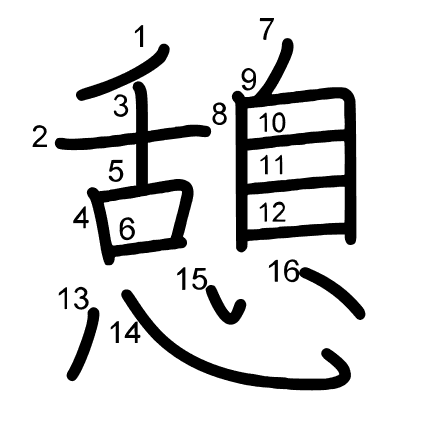 憩

1 2 3 4 5 6 7 8 9 10 11 12 13 14 15 16