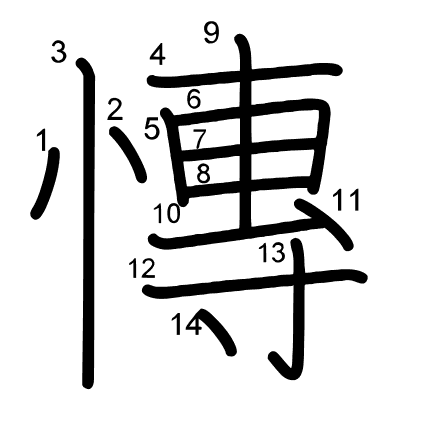 慱

1 2 3 4 5 6 7 8 9 10 11 12 13 14