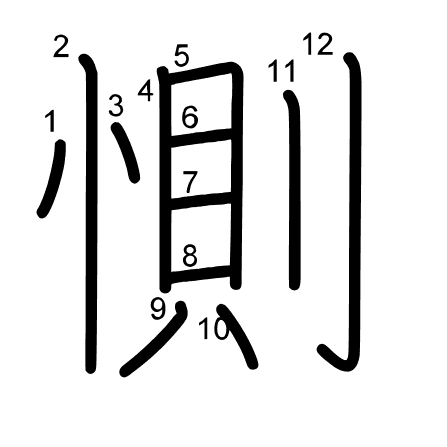 惻

1 2 3 4 5 6 7 8 9 10 11 12