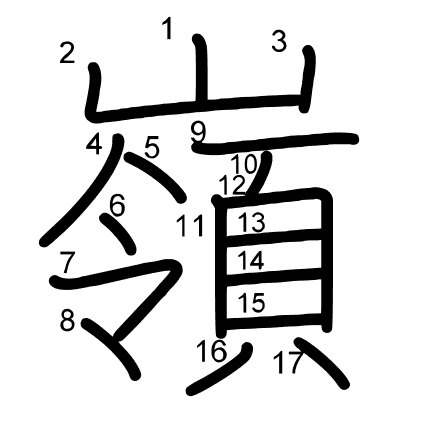 嶺
1 2 3 4 5 6 7 8 9 10 11 12 13 14 15 16 17